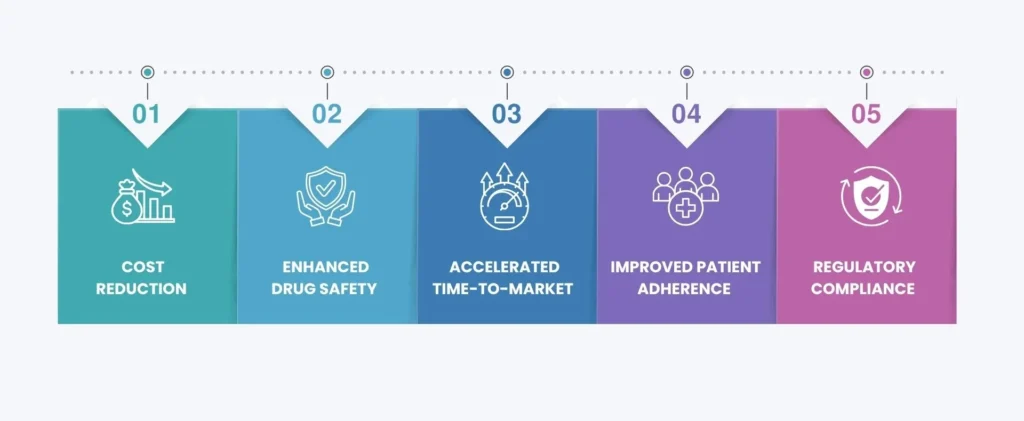 01
COST REDUCTION

02
ENHANCED DRUG SAFETY

03
ACCELERATED TIME-TO-MARKET

04
IMPROVED PATIENT ADHERENCE

05
REGULATORY COMPLIANCE